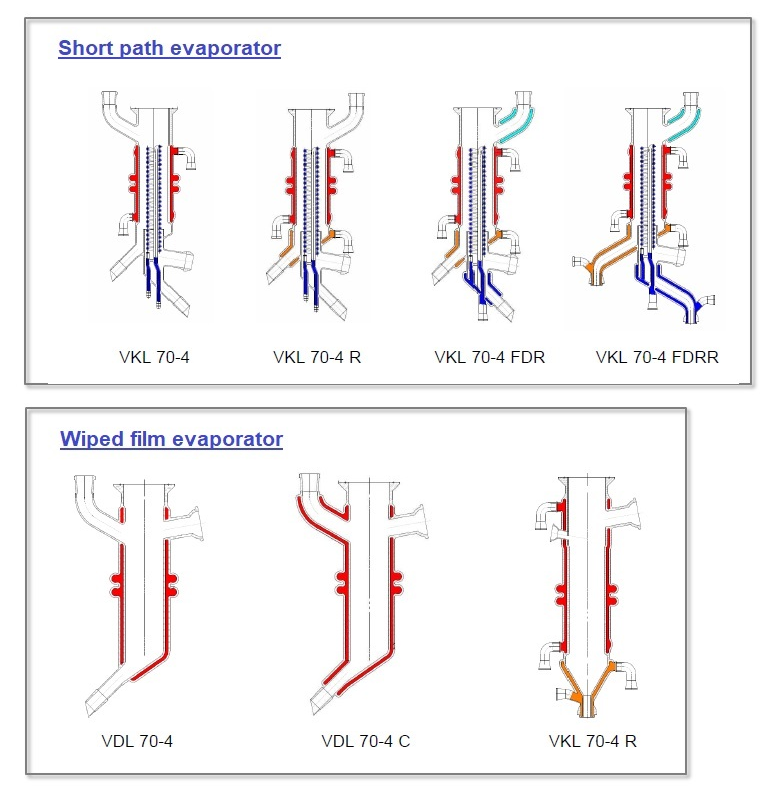 Short path evaporator

VKL 70-4

VKL 70-4 R

VKL 70-4 FDR

VKL 70-4 FDRR

Wiped film evaporator

VDL 70-4

VDL 70-4 C

VKL 70-4 R